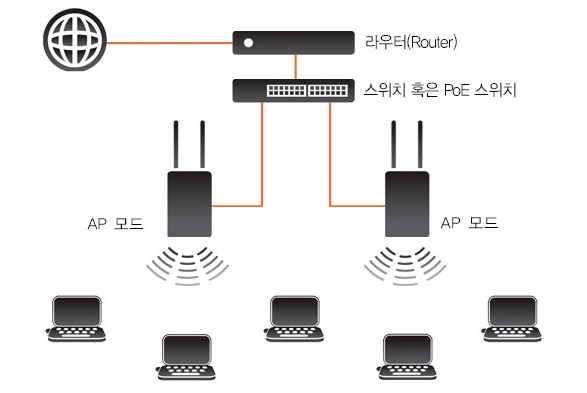 라우터(Router)

스위치 혹은 PoE 스위치

AP 모드

AP 모드